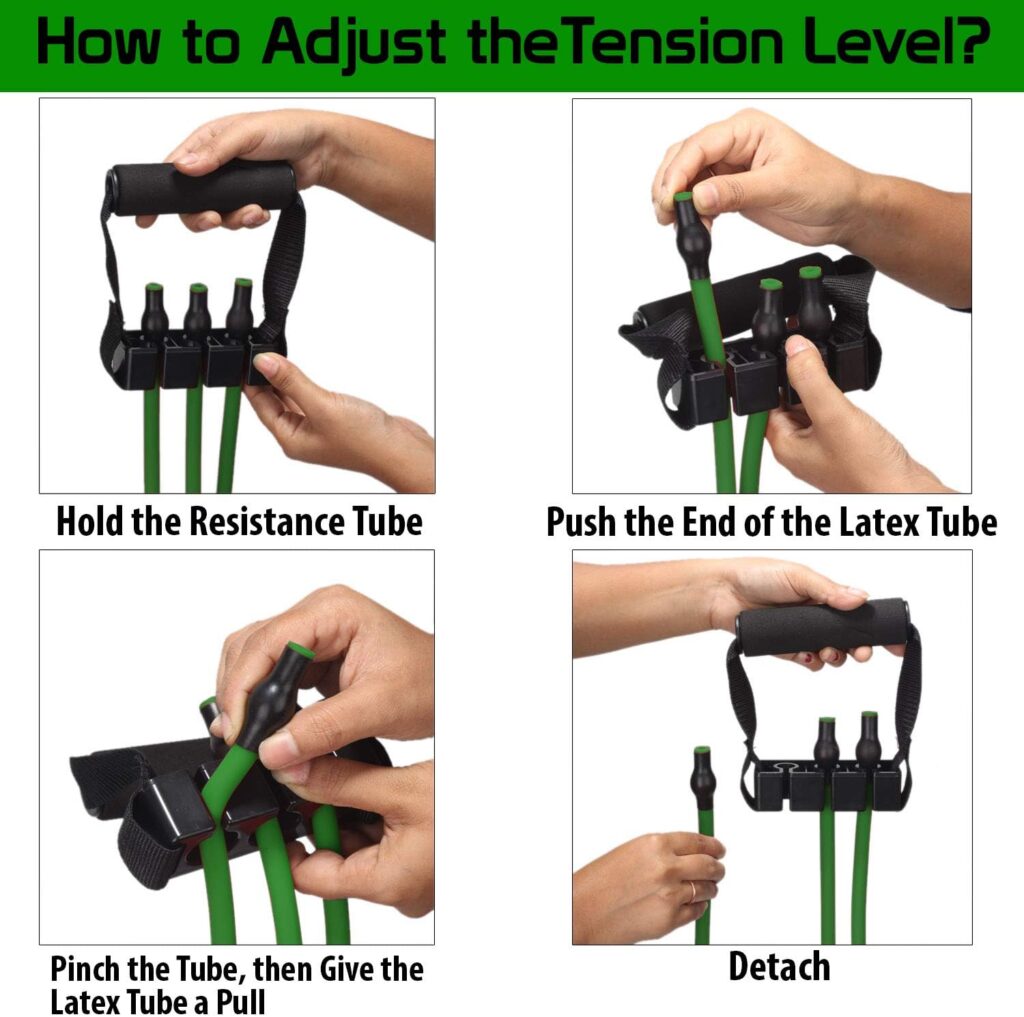 How to Adjust theTension Level?

Hold the Resistance Tube

Push the End of the Latex Tube

Pinch the Tube, then Give the Latex Tube a Pull

Detach