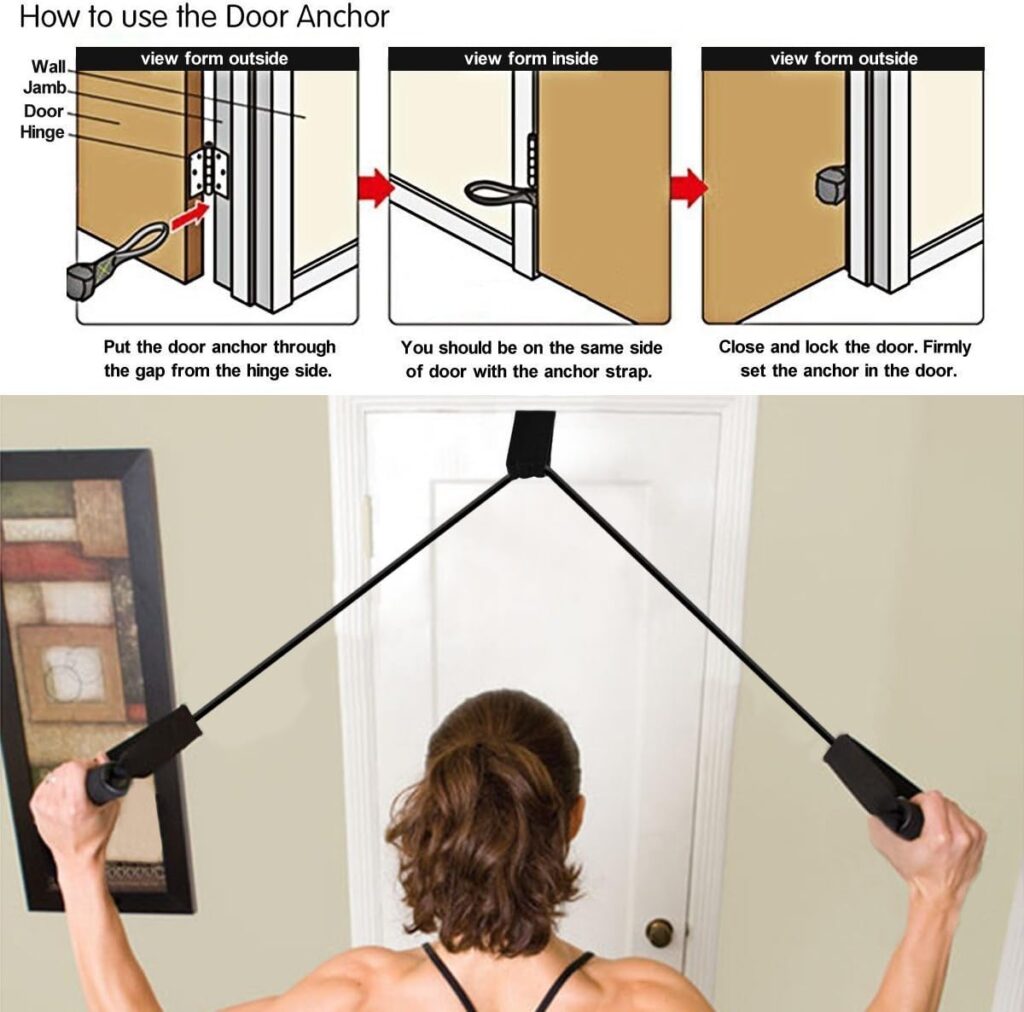 How to use the Door Anchor

view form outside

Wall
Jamb
Door
Hinge

Put the door anchor through the gap from the hinge side.

view form inside

You should be on the same side of door with the anchor strap.

view form outside

Close and lock the door. Firmly set the anchor in the door.