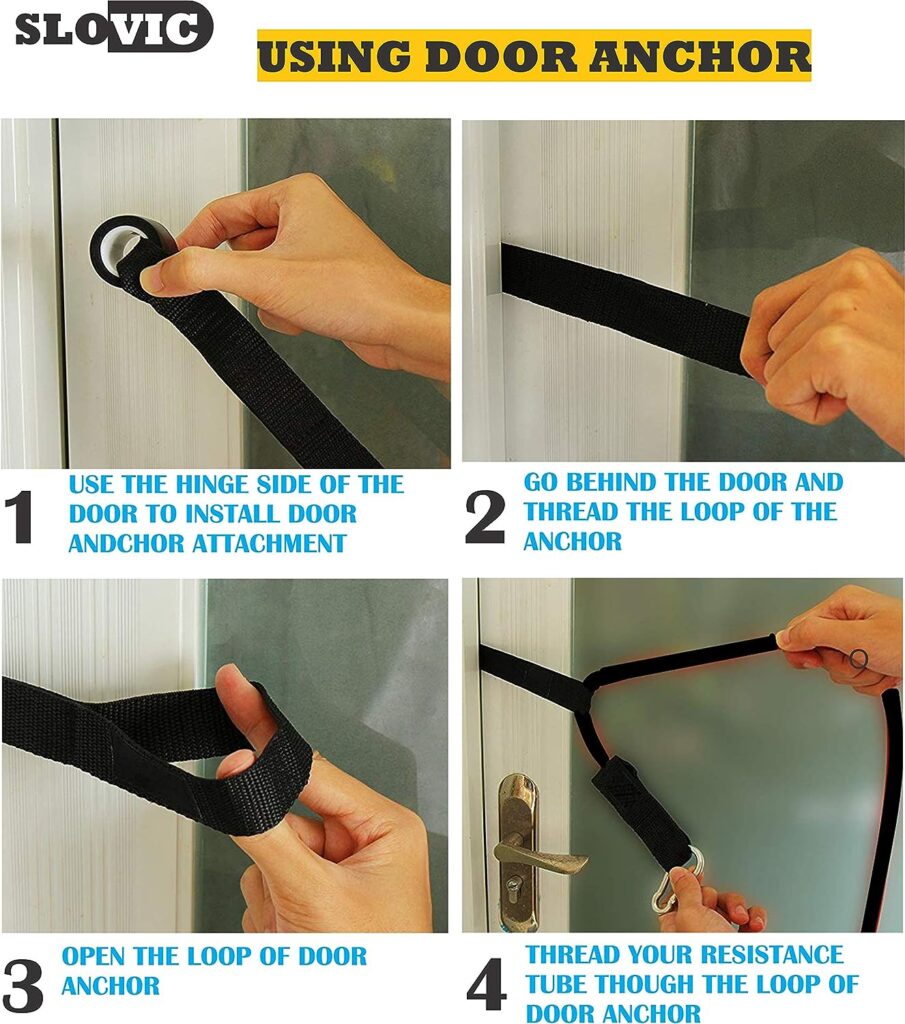 SLOVIC

USING DOOR ANCHOR

1 USE THE HINGE SIDE OF THE DOOR TO INSTALL DOOR ANDCHOR ATTACHMENT

2 GO BEHIND THE DOOR AND THREAD THE LOOP OF THE ANCHOR

3 OPEN THE LOOP OF DOOR ANCHOR

4 THREAD YOUR RESISTANCE TUBE THOUGH THE LOOP OF DOOR ANCHOR