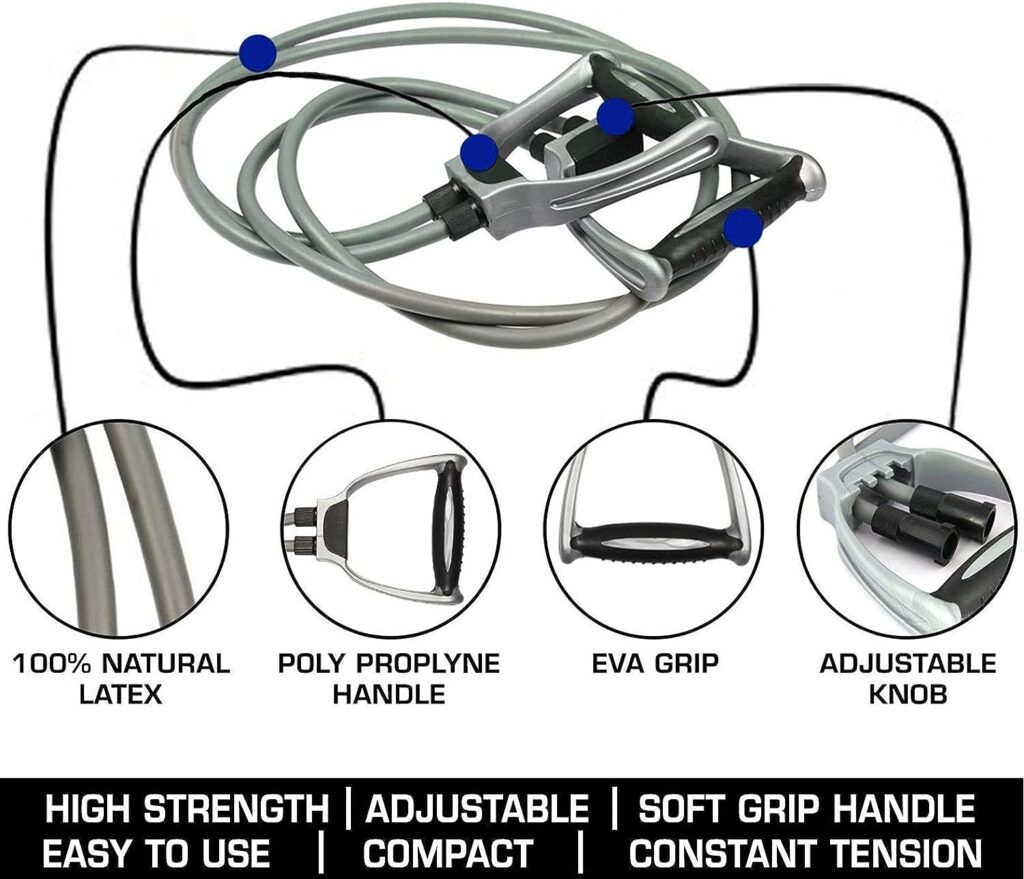 100% NATURAL LATEX

POLY PROPLYNE HANDLE

EVA GRIP

ADJUSTABLE KNOB

HIGH STRENGTH | ADJUSTABLE | SOFT GRIP HANDLE
EASY TO USE | COMPACT | CONSTANT TENSION